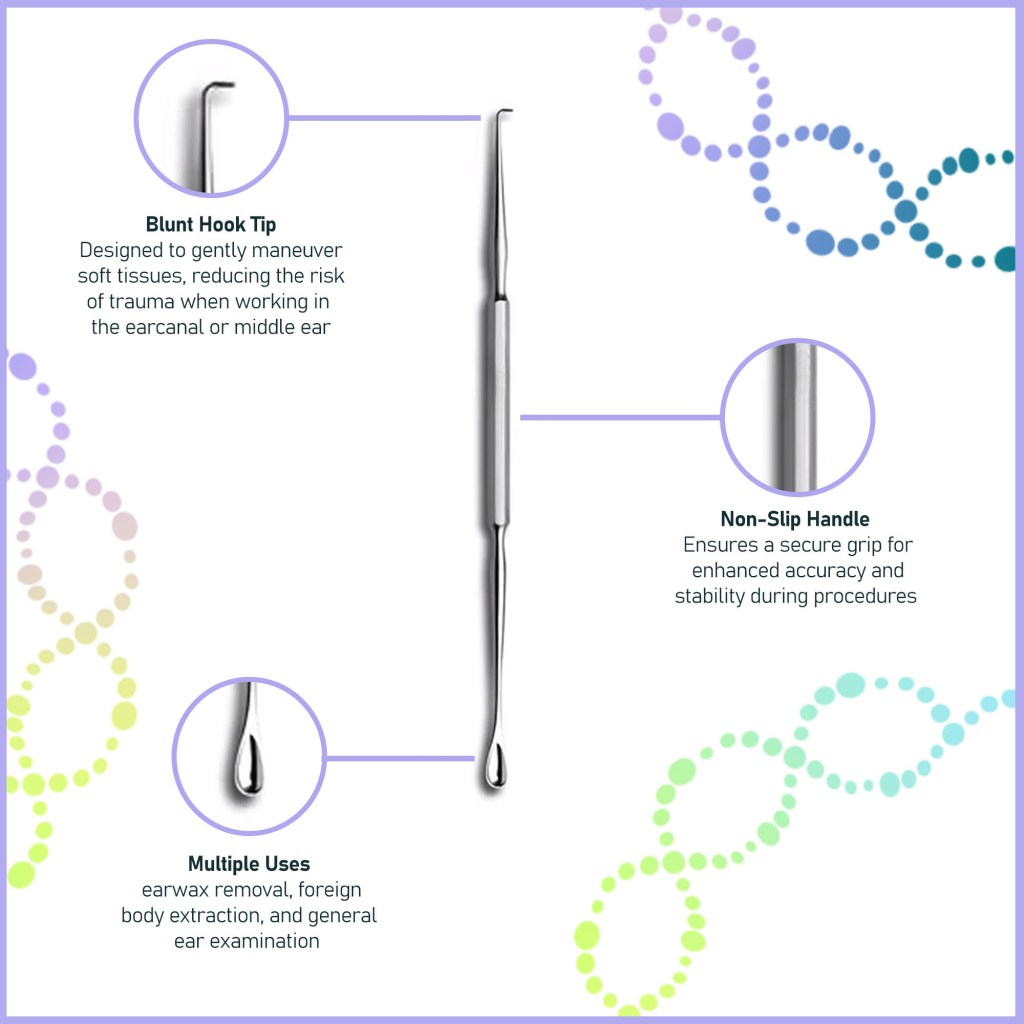 Blunt Hook Tip
Designed to gently maneuver soft tissues, reducing the risk of trauma when working in the earcanal or middle ear

Non-Slip Handle
Ensures a secure grip for enhanced accuracy and stability during procedures

Multiple Uses
earwax removal, foreign body extraction, and general ear examination